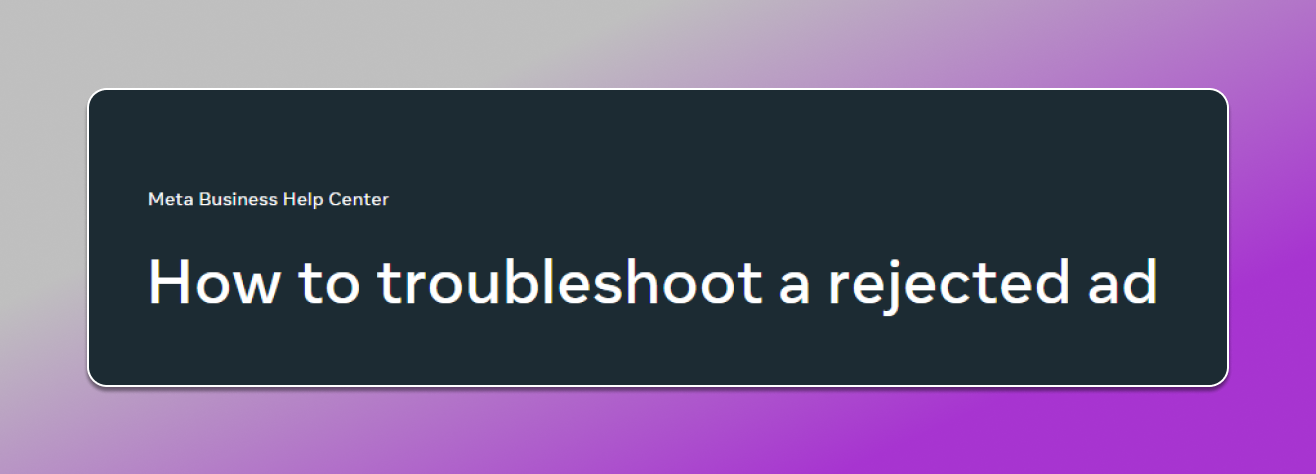 Meta Business Help Center

How to troubleshoot a rejected ad